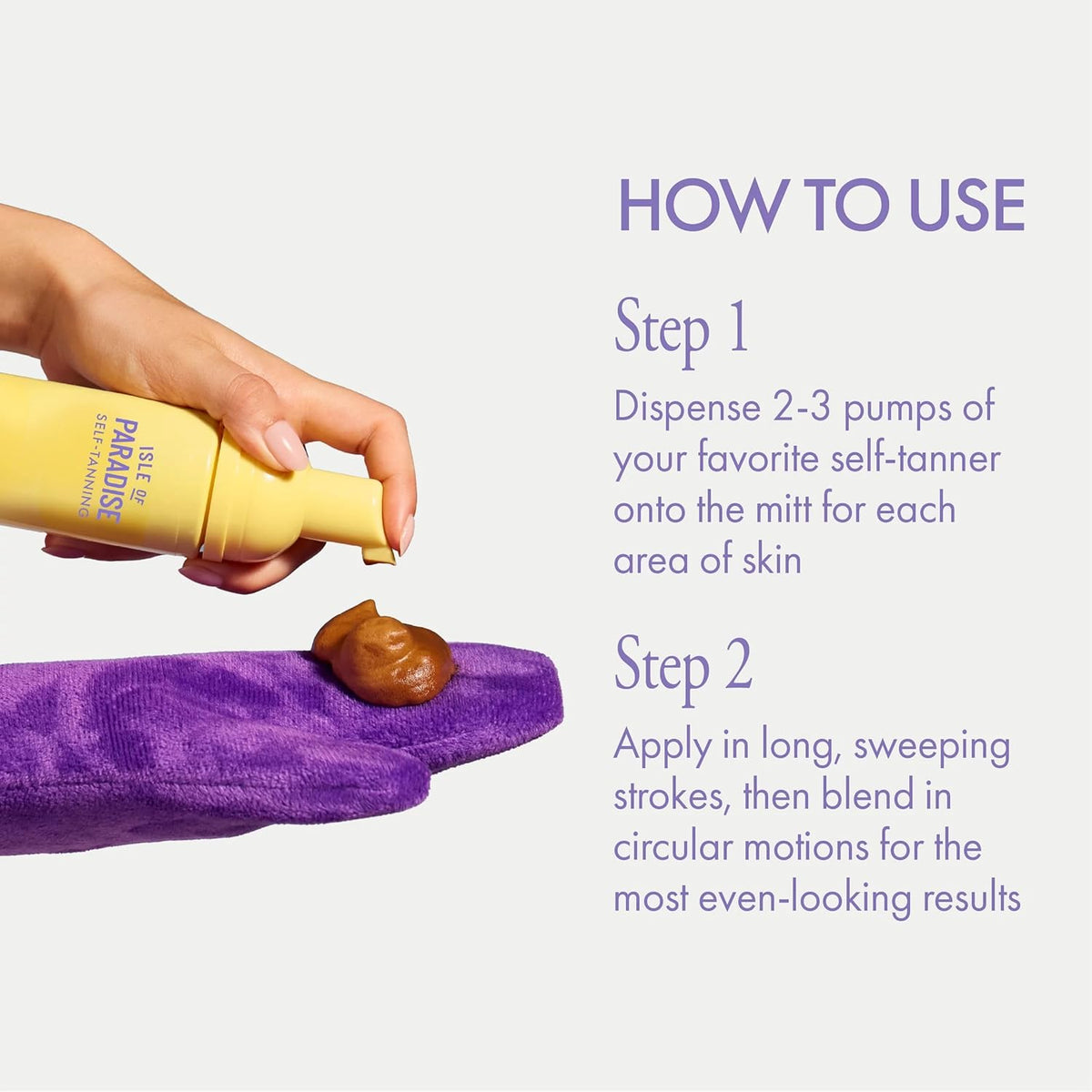 ISLE OF PARADISE
SELF-TANNING

HOW TO USE

Step 1

Dispense 2-3 pumps of your favorite self-tanner onto the mitt for each area of skin

Step 2

Apply in long, sweeping strokes, then blend in circular motions for the most even-looking results